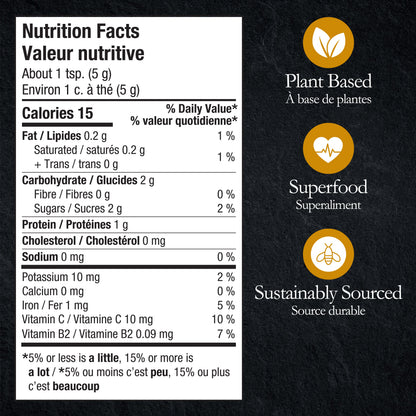 Nutrition Facts
Valeur nutritive
About 1 tsp. (5 g)
Environ 1 c. à thé (5 g)

| Calories 15 | % Daily Value* % valeur quotidienne* |
|---|---|
| Fat / Lipides 0.2 g | 1 % |
| Saturated / saturés 0.2 g + Trans / trans 0 g | 1 % |
| Carbohydrate / Glucides 2 g | |
| Fibre / Fibres 0 g | 0 % |
| Sugars / Sucres 2 g | 2 % |
| Protein / Protéines 1 g | |
| Cholesterol / Cholestérol 0 mg | |
| Sodium 0 mg | 0 % |
| Potassium 10 mg | 2 % |
| Calcium 0 mg | 0 % |
| Iron / Fer 1 mg | 5 % |
| Vitamin C / Vitamine C 10 mg | 10 % |
| Vitamin B2 / Vitamine B2 0.09 mg | 7 % |

*5% or less is a little, 15% or more is a lot / *5% ou moins c'est peu, 15% ou plus c'est beaucoup

Plant Based
À base de plantes

Superfood
Superaliment

Sustainably Sourced
Source durable